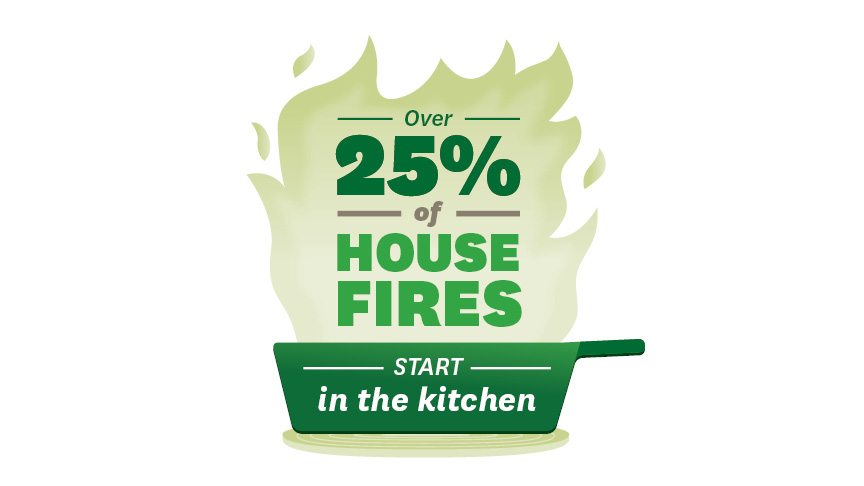 Over
25%
of
HOUSE
FIRES
START
in the kitchen