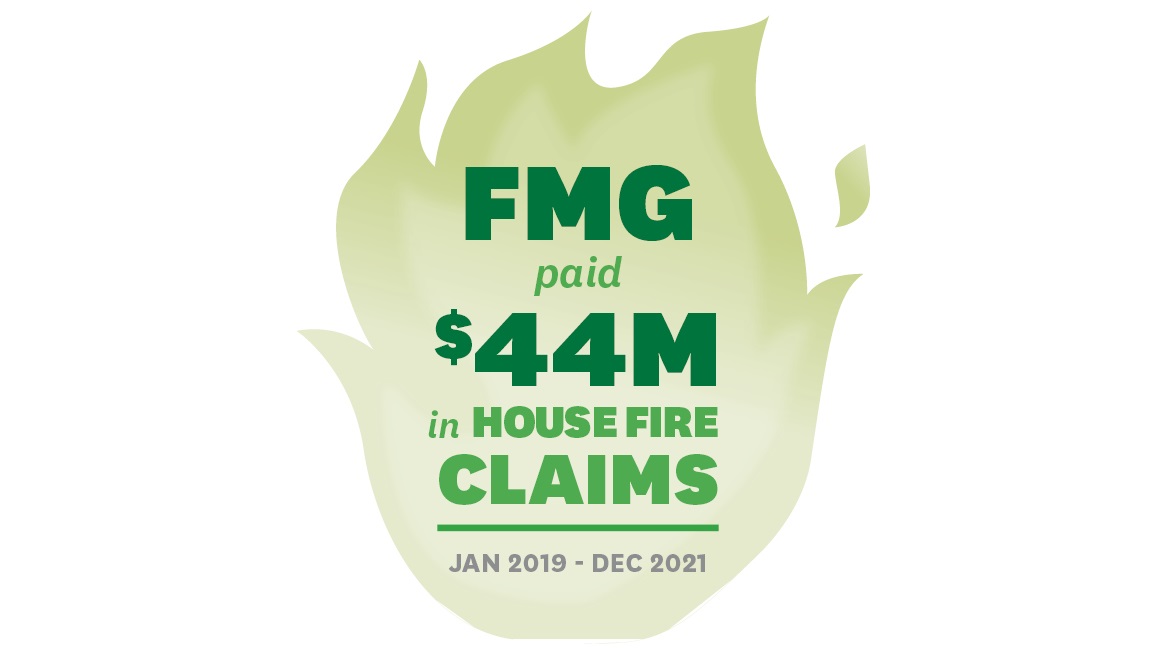 FMG
paid
$44M
in HOUSE FIRE CLAIMS

JAN 2019 - DEC 2021